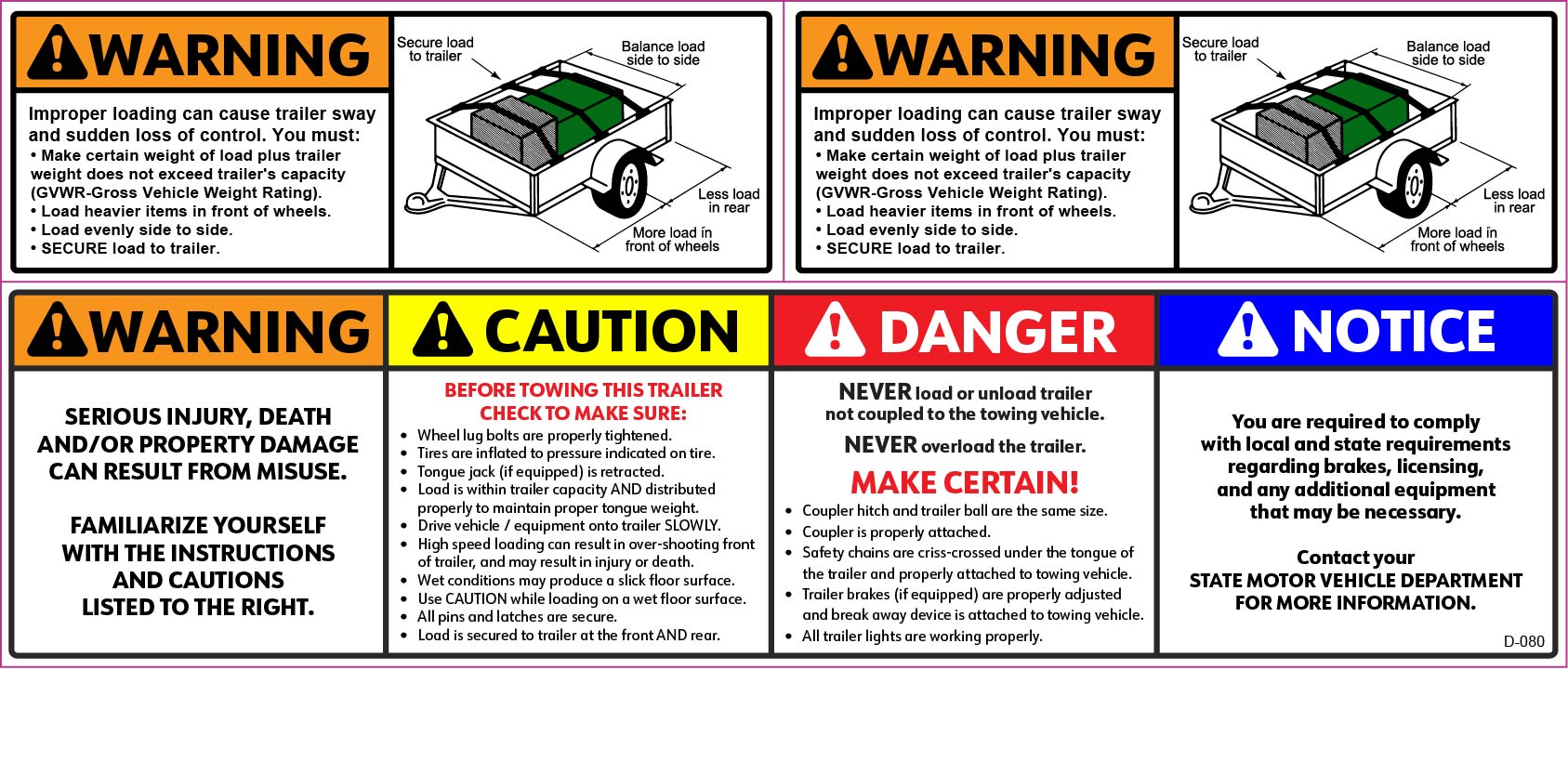 WARNING

Improper loading can cause trailer sway and sudden loss of control. You must:
• Make certain weight of load plus trailer weight does not exceed trailer's capacity (GVWR-Gross Vehicle Weight Rating).
• Load heavier items in front of wheels.
• Load evenly side to side.
• SECURE load to trailer.

Secure load to trailer
Balance load side to side
Less load in rear
More load in front of wheels

WARNING

Improper loading can cause trailer sway and sudden loss of control. You must:
• Make certain weight of load plus trailer weight does not exceed trailer's capacity (GVWR-Gross Vehicle Weight Rating).
• Load heavier items in front of wheels.
• Load evenly side to side.
• SECURE load to trailer.

Secure load to trailer
Balance load side to side
Less load in rear
More load in front of wheels

WARNING

SERIOUS INJURY, DEATH AND/OR PROPERTY DAMAGE CAN RESULT FROM MISUSE.

FAMILIARIZE YOURSELF WITH THE INSTRUCTIONS AND CAUTIONS LISTED TO THE RIGHT.

CAUTION

BEFORE TOWING THIS TRAILER CHECK TO MAKE SURE:
• Wheel lug bolts are properly tightened.
• Tires are inflated to pressure indicated on tire.
• Tongue jack (if equipped) is retracted.
• Load is within trailer capacity AND distributed properly to maintain proper tongue weight.
• Drive vehicle / equipment onto trailer SLOWLY.
• High speed loading can result in over-shooting front of trailer, and may result in injury or death.
• Wet conditions may produce a slick floor surface.
• Use CAUTION while loading on a wet floor surface.
• All pins and latches are secure.
• Load is secured to trailer at the front AND rear.

DANGER

NEVER load or unload trailer not coupled to the towing vehicle.

NEVER overload the trailer.

MAKE CERTAIN!
• Coupler hitch and trailer ball are the same size.
• Coupler is properly attached.
• Safety chains are criss-crossed under the tongue of the trailer and properly attached to towing vehicle.
• Trailer brakes (if equipped) are properly adjusted and break away device is attached to towing vehicle.
• All trailer lights are working properly.

NOTICE

You are required to comply with local and state requirements regarding brakes, licensing, and any additional equipment that may be necessary.

Contact your STATE MOTOR VEHICLE DEPARTMENT FOR MORE INFORMATION.

D-080