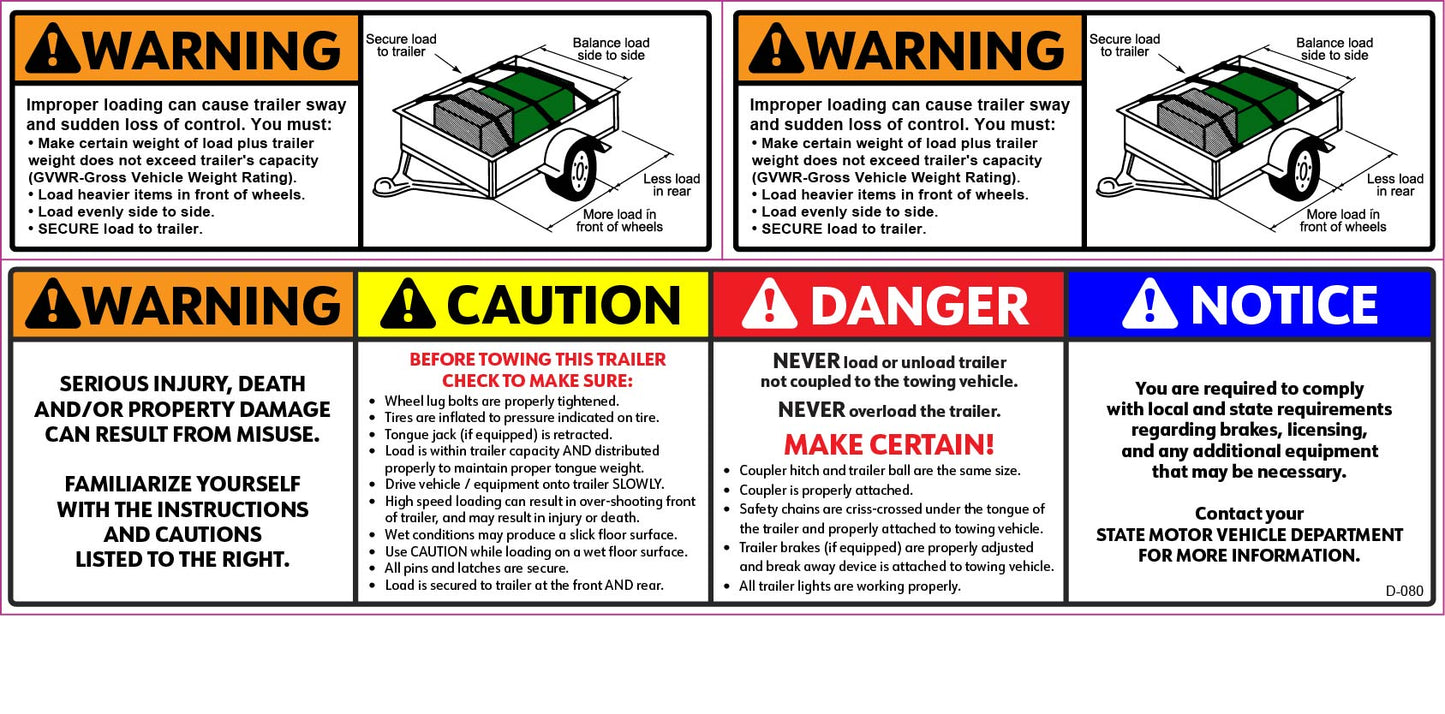 WARNING

Improper loading can cause trailer sway and sudden loss of control. You must:
• Make certain weight of load plus trailer weight does not exceed trailer's capacity (GVWR-Gross Vehicle Weight Rating).
• Load heavier items in front of wheels.
• Load evenly side to side.
• SECURE load to trailer.

Secure load to trailer
Balance load side to side
Less load in rear
More load in front of wheels

WARNING

Improper loading can cause trailer sway and sudden loss of control. You must:
• Make certain weight of load plus trailer weight does not exceed trailer's capacity (GVWR-Gross Vehicle Weight Rating).
• Load heavier items in front of wheels.
• Load evenly side to side.
• SECURE load to trailer.

Secure load to trailer
Balance load side to side
Less load in rear
More load in front of wheels

WARNING

SERIOUS INJURY, DEATH AND/OR PROPERTY DAMAGE CAN RESULT FROM MISUSE.

FAMILIARIZE YOURSELF WITH THE INSTRUCTIONS AND CAUTIONS LISTED TO THE RIGHT.

CAUTION

BEFORE TOWING THIS TRAILER CHECK TO MAKE SURE:
• Wheel lug bolts are properly tightened.
• Tires are inflated to pressure indicated on tire.
• Tongue jack (if equipped) is retracted.
• Load is within trailer capacity AND distributed properly to maintain proper tongue weight.
• Drive vehicle / equipment onto trailer SLOWLY.
• High speed loading can result in over-shooting front of trailer, and may result in injury or death.
• Wet conditions may produce a slick floor surface.
• Use CAUTION while loading on a wet floor surface.
• All pins and latches are secure.
• Load is secured to trailer at the front AND rear.

DANGER

NEVER load or unload trailer not coupled to the towing vehicle.

NEVER overload the trailer.

MAKE CERTAIN!
• Coupler hitch and trailer ball are the same size.
• Coupler is properly attached.
• Safety chains are criss-crossed under the tongue of the trailer and properly attached to towing vehicle.
• Trailer brakes (if equipped) are properly adjusted and break away device is attached to towing vehicle.
• All trailer lights are working properly.

NOTICE

You are required to comply with local and state requirements regarding brakes, licensing, and any additional equipment that may be necessary.

Contact your STATE MOTOR VEHICLE DEPARTMENT FOR MORE INFORMATION.

D-080