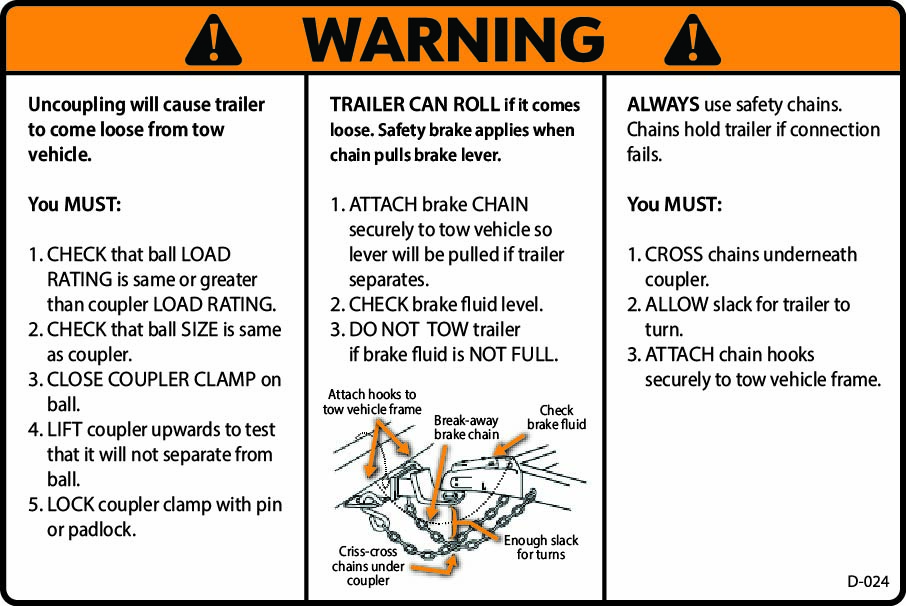 WARNING

Uncoupling will cause trailer to come loose from tow vehicle.

You MUST:

1. CHECK that ball LOAD RATING is same or greater than coupler LOAD RATING.
2. CHECK that ball SIZE is same as coupler.
3. CLOSE COUPLER CLAMP on ball.
4. LIFT coupler upwards to test that it will not separate from ball.
5. LOCK coupler clamp with pin or padlock.

TRAILER CAN ROLL if it comes loose. Safety brake applies when chain pulls brake lever.

1. ATTACH brake CHAIN securely to tow vehicle so lever will be pulled if trailer separates.
2. CHECK brake fluid level.
3. DO NOT TOW trailer if brake fluid is NOT FULL.

Attach hooks to tow vehicle frame

Break-away brake chain

Check brake fluid

Criss-cross chains under coupler

Enough slack for turns

ALWAYS use safety chains. Chains hold trailer if connection fails.

You MUST:

1. CROSS chains underneath coupler.
2. ALLOW slack for trailer to turn.
3. ATTACH chain hooks securely to tow vehicle frame.

D-024